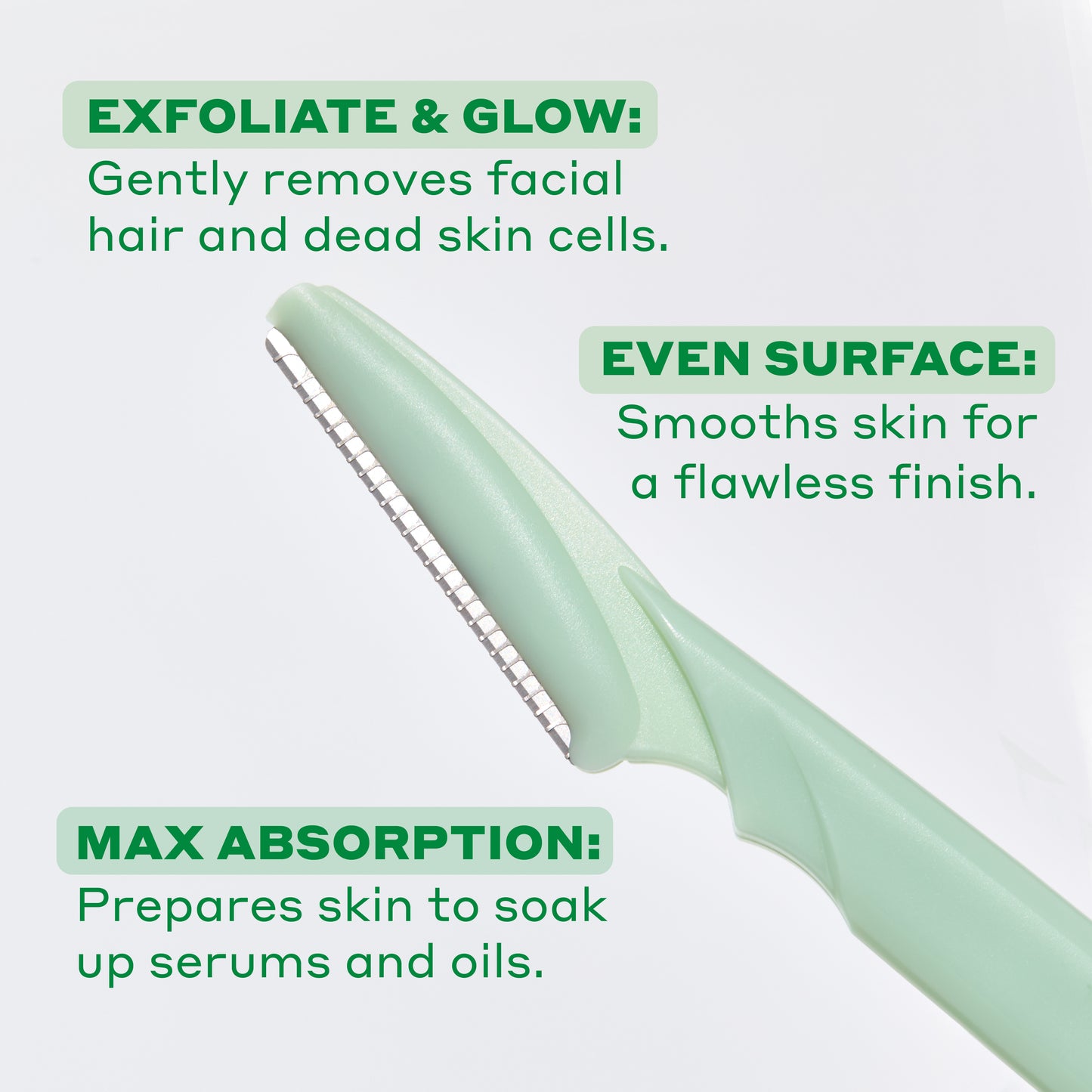 EXFOLIATE & GLOW:
Gently removes facial hair and dead skin cells.

EVEN SURFACE:
Smooths skin for a flawless finish.

MAX ABSORPTION:
Prepares skin to soak up serums and oils.