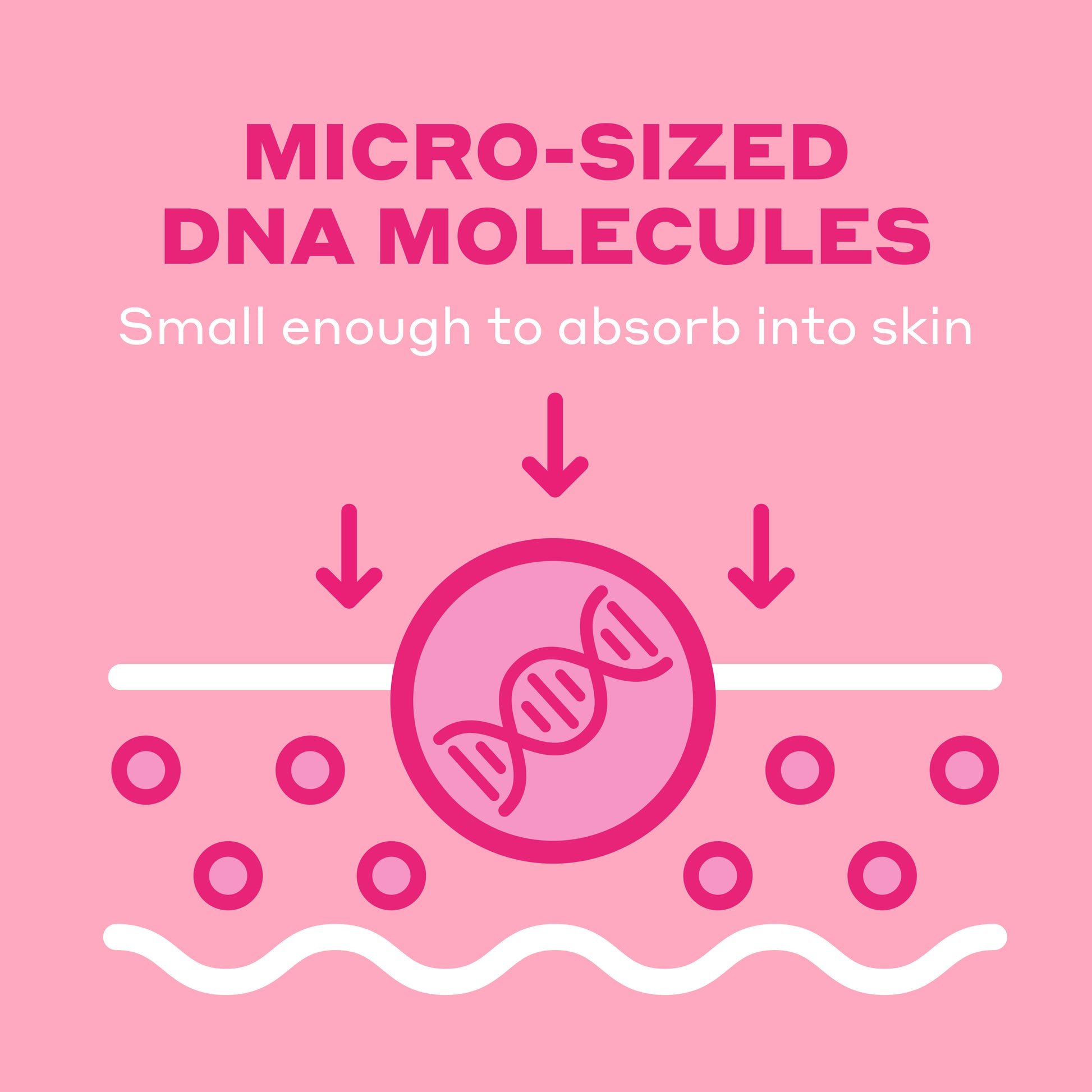 MICRO-SIZED DNA MOLECULES

Small enough to absorb into skin