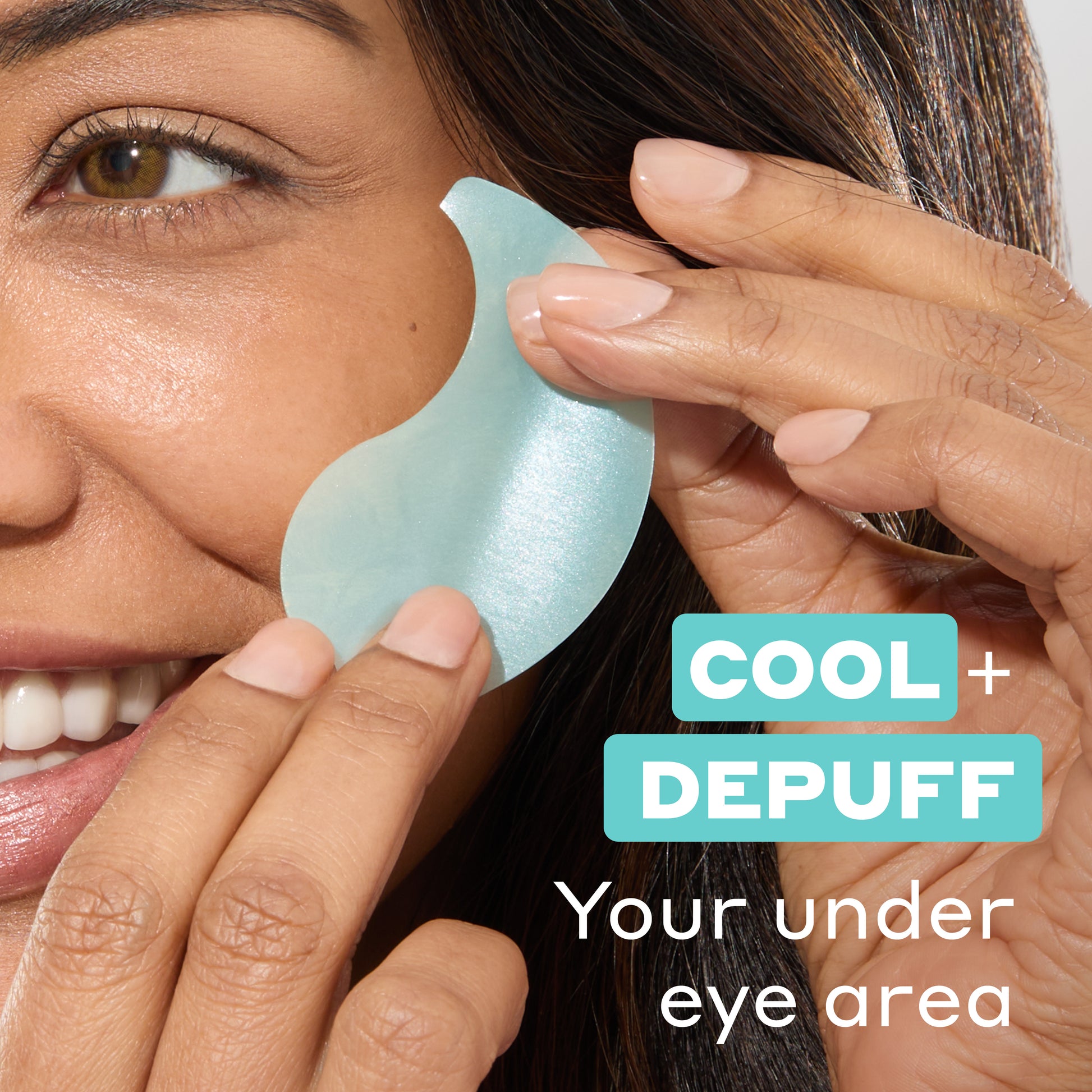 COOL +
DEPUFF
Your under eye area